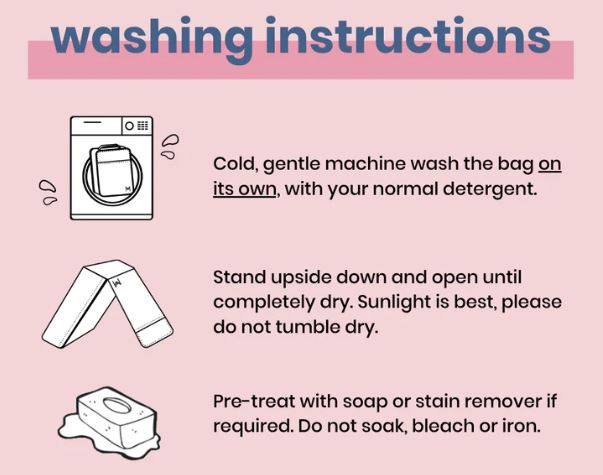 washing instructions

Cold, gentle machine wash the bag on its own, with your normal detergent.

Stand upside down and open until completely dry. Sunlight is best, please do not tumble dry.

Pre-treat with soap or stain remover if required. Do not soak, bleach or iron.