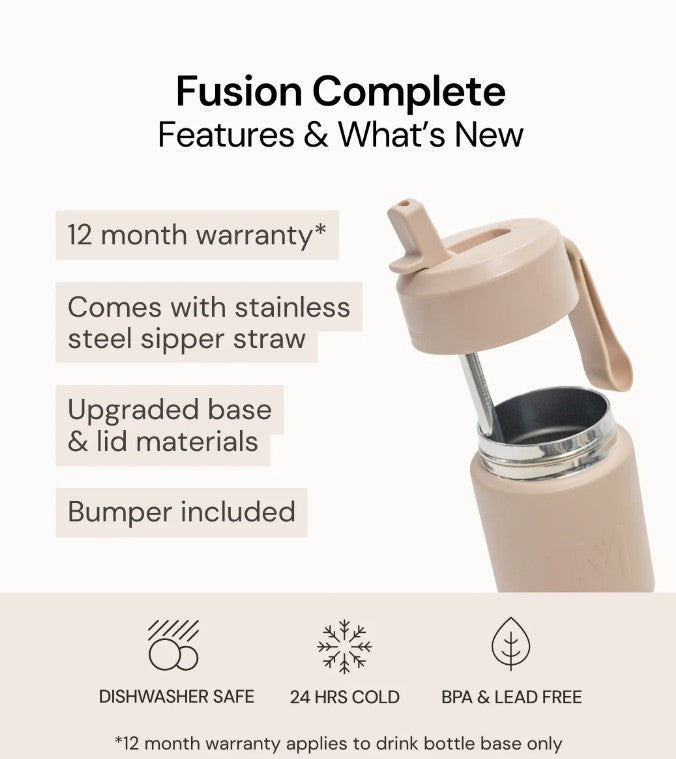 Fusion Complete
Features & What's New

12 month warranty*

Comes with stainless steel sipper straw

Upgraded base & lid materials

Bumper included

DISHWASHER SAFE

24 HRS COLD

BPA & LEAD FREE

*12 month warranty applies to drink bottle base only